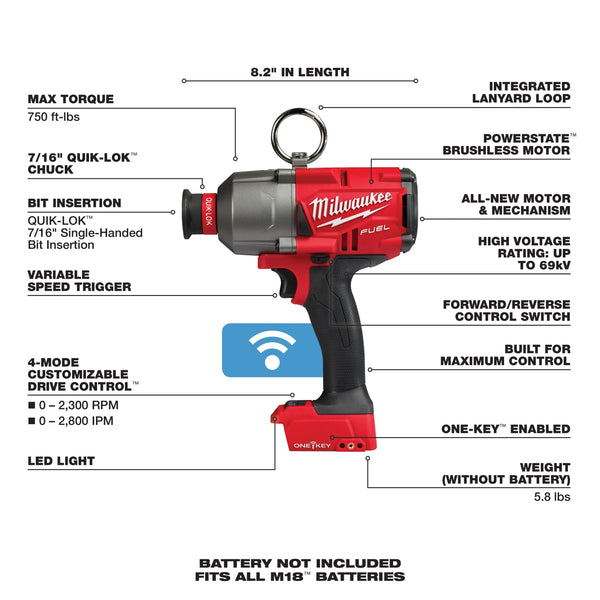 8.2" IN LENGTH

MAX TORQUE
750 ft-lbs

7/16" QUIK-LOK™ CHUCK

BIT INSERTION
QUIK-LOK™ 7/16" Single-Handed Bit Insertion

VARIABLE SPEED TRIGGER

4-MODE CUSTOMIZABLE DRIVE CONTROL™
■ 0 – 2,300 RPM
■ 0 – 2,800 IPM

LED LIGHT

INTEGRATED LANYARD LOOP

POWERSTATE™ BRUSHLESS MOTOR

ALL-NEW MOTOR & MECHANISM

HIGH VOLTAGE RATING: UP TO 69kV

FORWARD/REVERSE CONTROL SWITCH

BUILT FOR MAXIMUM CONTROL

ONE-KEY™ ENABLED

WEIGHT (WITHOUT BATTERY)
5.8 lbs

QUIK-LOK

Milwaukee

FUEL

ONE KEY

BATTERY NOT INCLUDED
FITS ALL M18™ BATTERIES